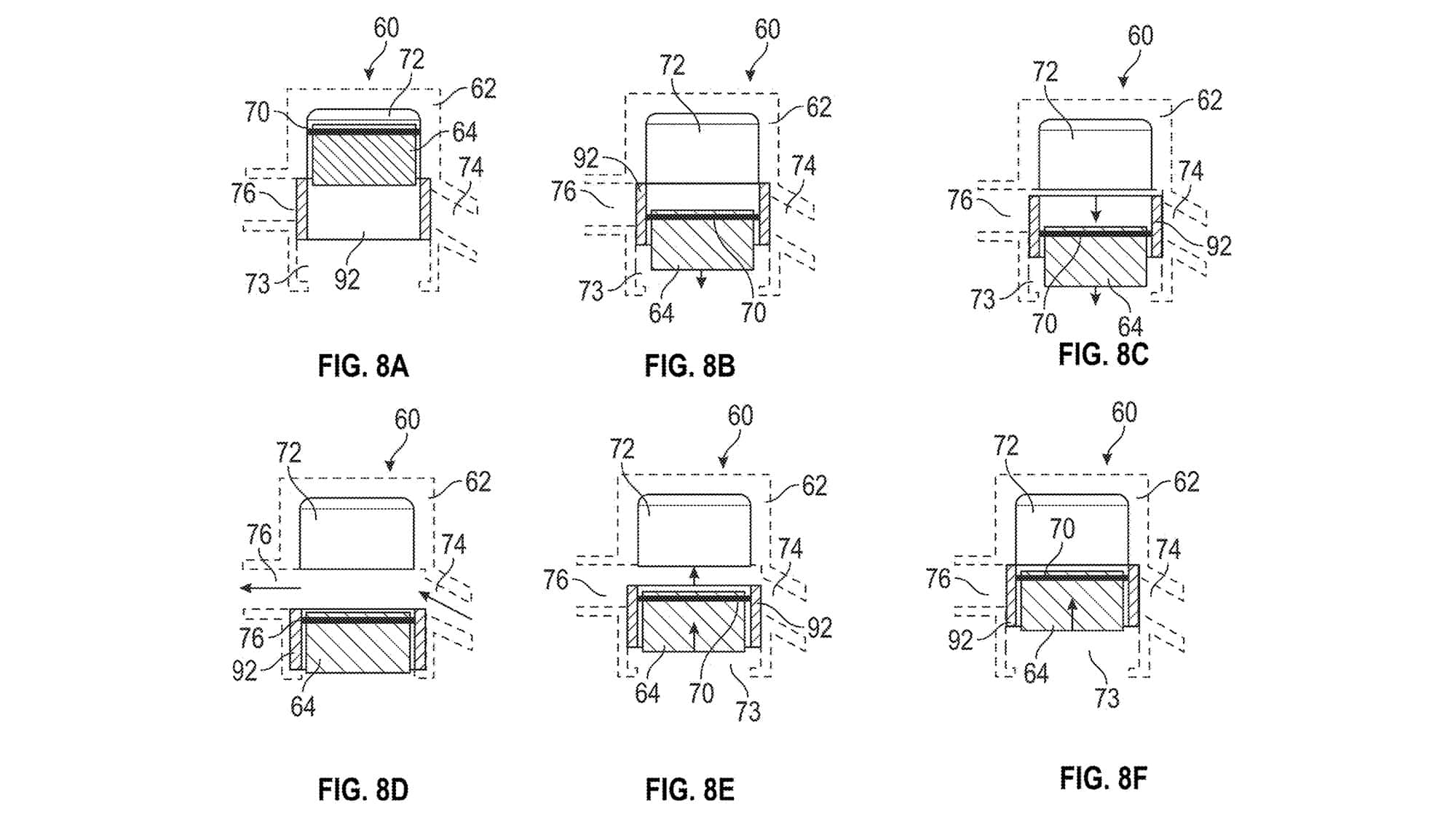 60
72
62
70
64
74
76
73
92

FIG. 8A

60
72
62
92
74
76
73
64
70

FIG. 8B

60
72
62
74
76
92
73
70
64

FIG. 8C

60
72
62
76
74
76
92
64

FIG. 8D

60
72
62
74
76
92
64
70
73

FIG. 8E

60
72
62
70
74
76
92
64
73

FIG. 8F